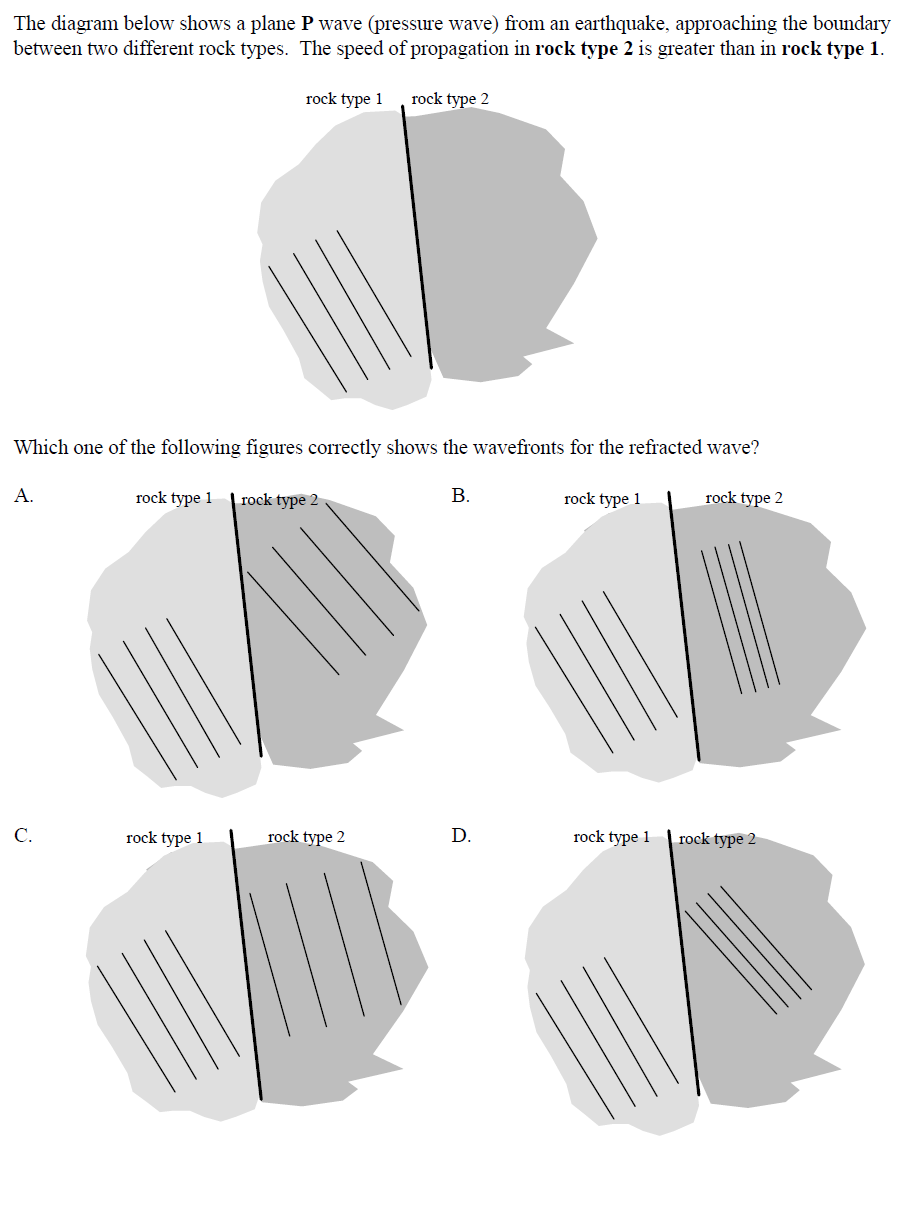 The diagram below shows a plane **P** wave (pressure wave) from an earthquake, approaching the boundary between two different rock types. The speed of propagation in **rock type 2** is greater than in **rock type 1**.

rock type 1 rock type 2

Which one of the following figures correctly shows the wavefronts for the refracted wave?

A.

rock type 1 rock type 2

B.

rock type 1 rock type 2

C.

rock type 1 rock type 2

D.

rock type 1 rock type 2