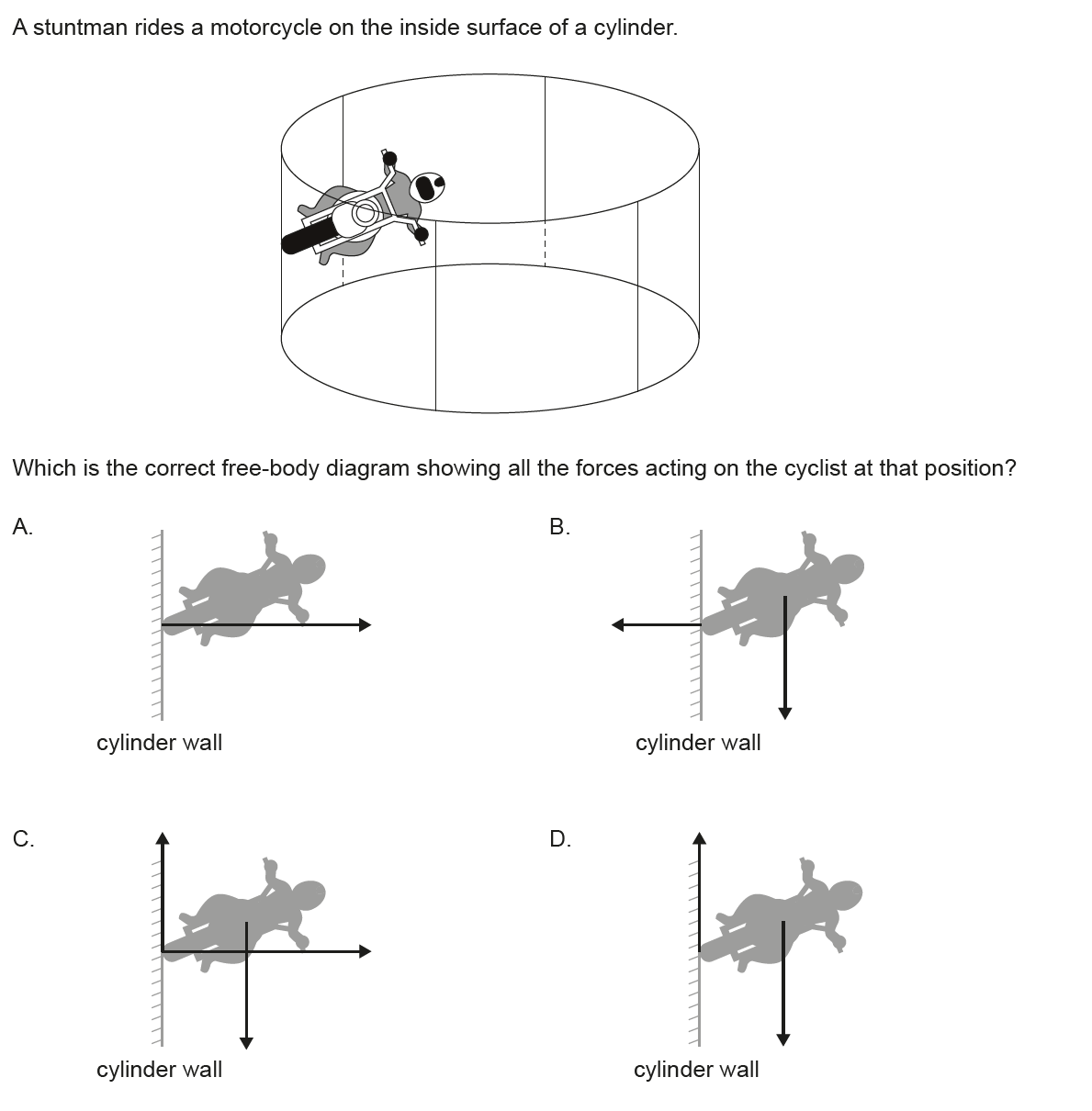 A stuntman rides a motorcycle on the inside surface of a cylinder.

Which is the correct free-body diagram showing all the forces acting on the cyclist at that position?

A.

cylinder wall

B.

cylinder wall

C.

cylinder wall

D.

cylinder wall